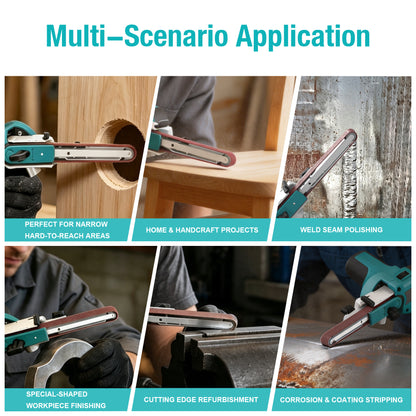 Multi–Scenario Application

PERFECT FOR NARROW
HARD-TO-REACH AREAS

HOME & HANDCRAFT PROJECTS

WELD SEAM POLISHING

SPECIAL-SHAPED
WORKPIECE FINISHING

CUTTING EDGE REFURBISHMENT

CORROSION & COATING STRIPPING